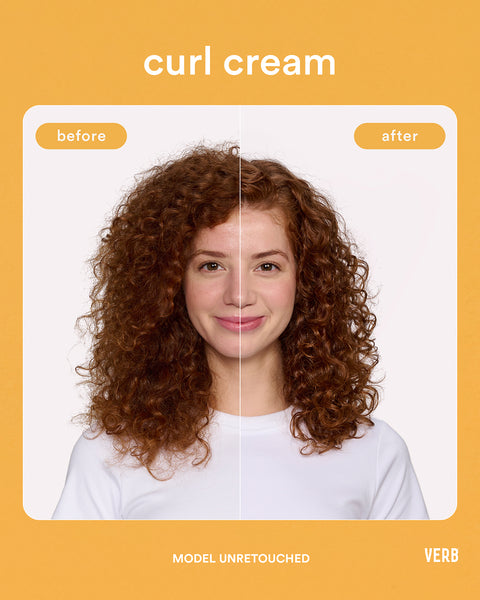 curl cream

before

after

MODEL UNRETOUCHED

VERB