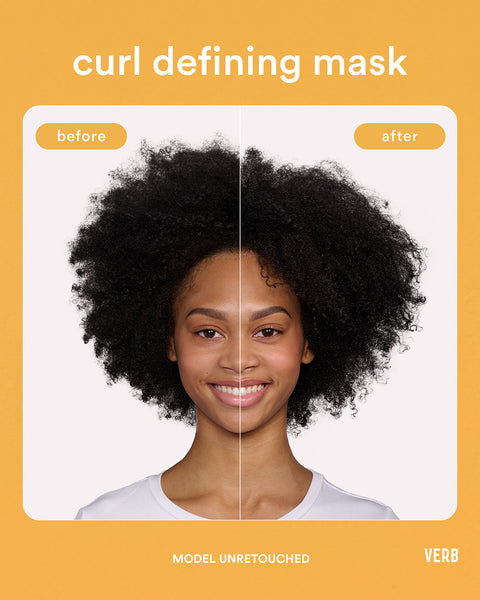 curl defining mask

before

after

MODEL UNRETOUCHED

VERB