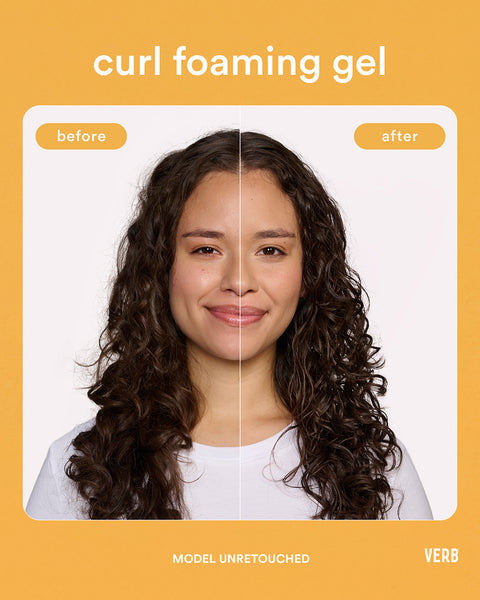 curl foaming gel

before

after

MODEL UNRETOUCHED

VERB