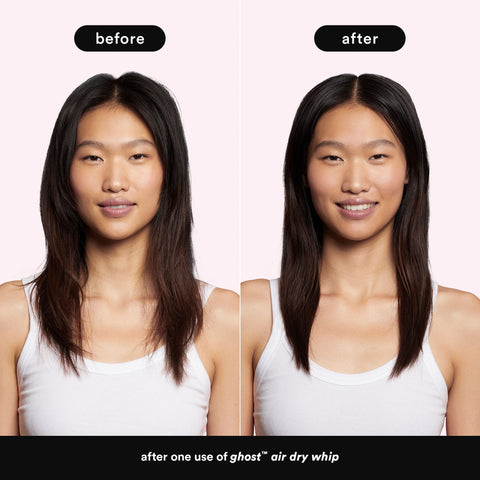 before

after

after one use of ghost™ air dry whip