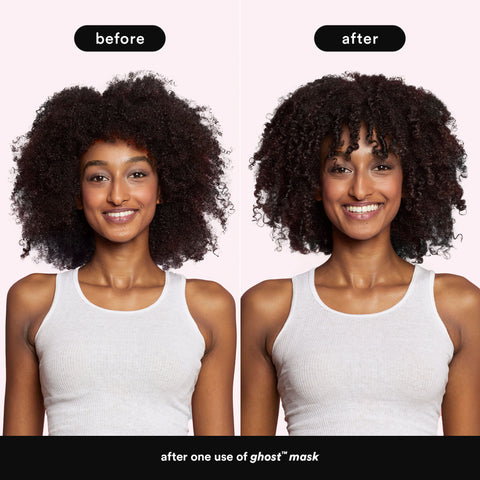 before

after

after one use of ghost™ mask