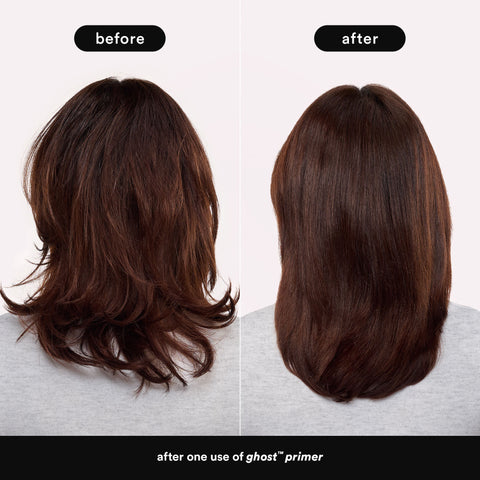 before

after

after one use of ghost™ primer