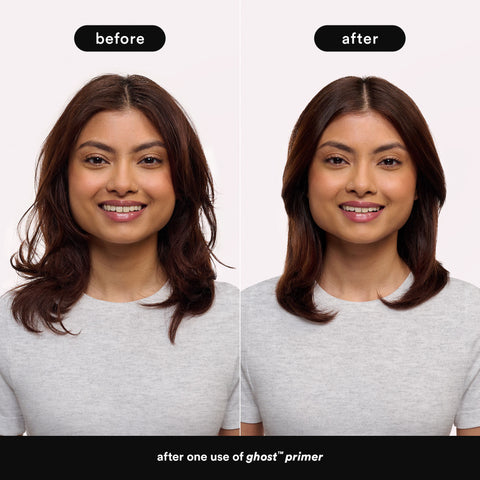 before

after

after one use of ghost™ primer