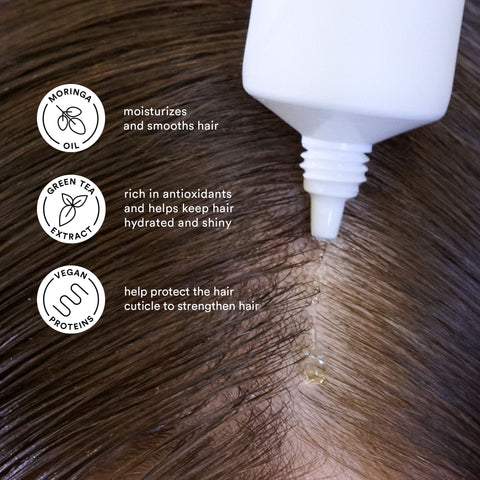 MORINGA OIL

moisturizes and smooths hair

GREEN TEA EXTRACT

rich in antioxidants and helps keep hair hydrated and shiny

VEGAN PROTEINS

help protect the hair cuticle to strengthen hair