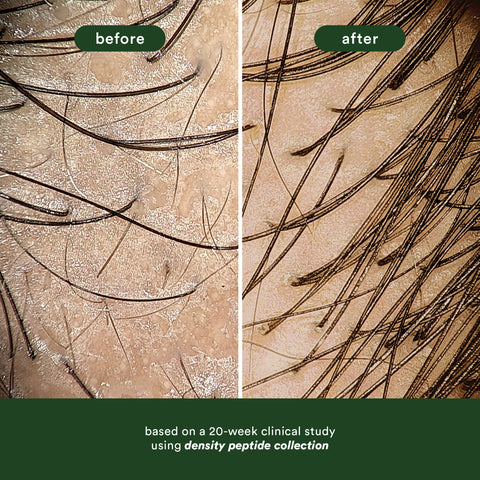 before

after

based on a 20-week clinical study using density peptide collection