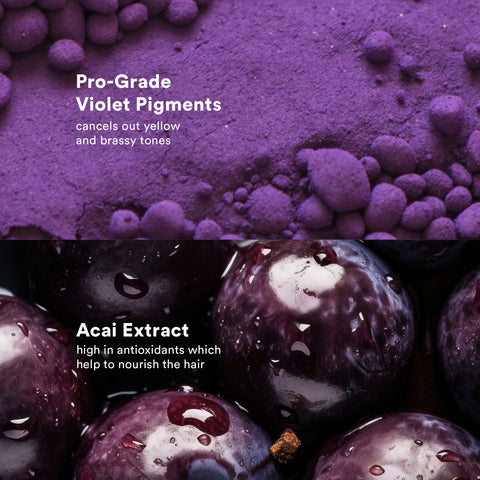 Pro-Grade
Violet Pigments

cancels out yellow and brassy tones

Acai Extract

high in antioxidants which help to nourish the hair