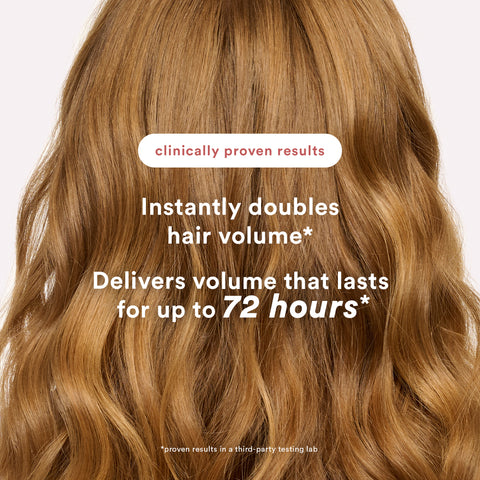 clinically proven results

Instantly doubles hair volume*

Delivers volume that lasts for up to 72 hours*

*proven results in a third-party testing lab